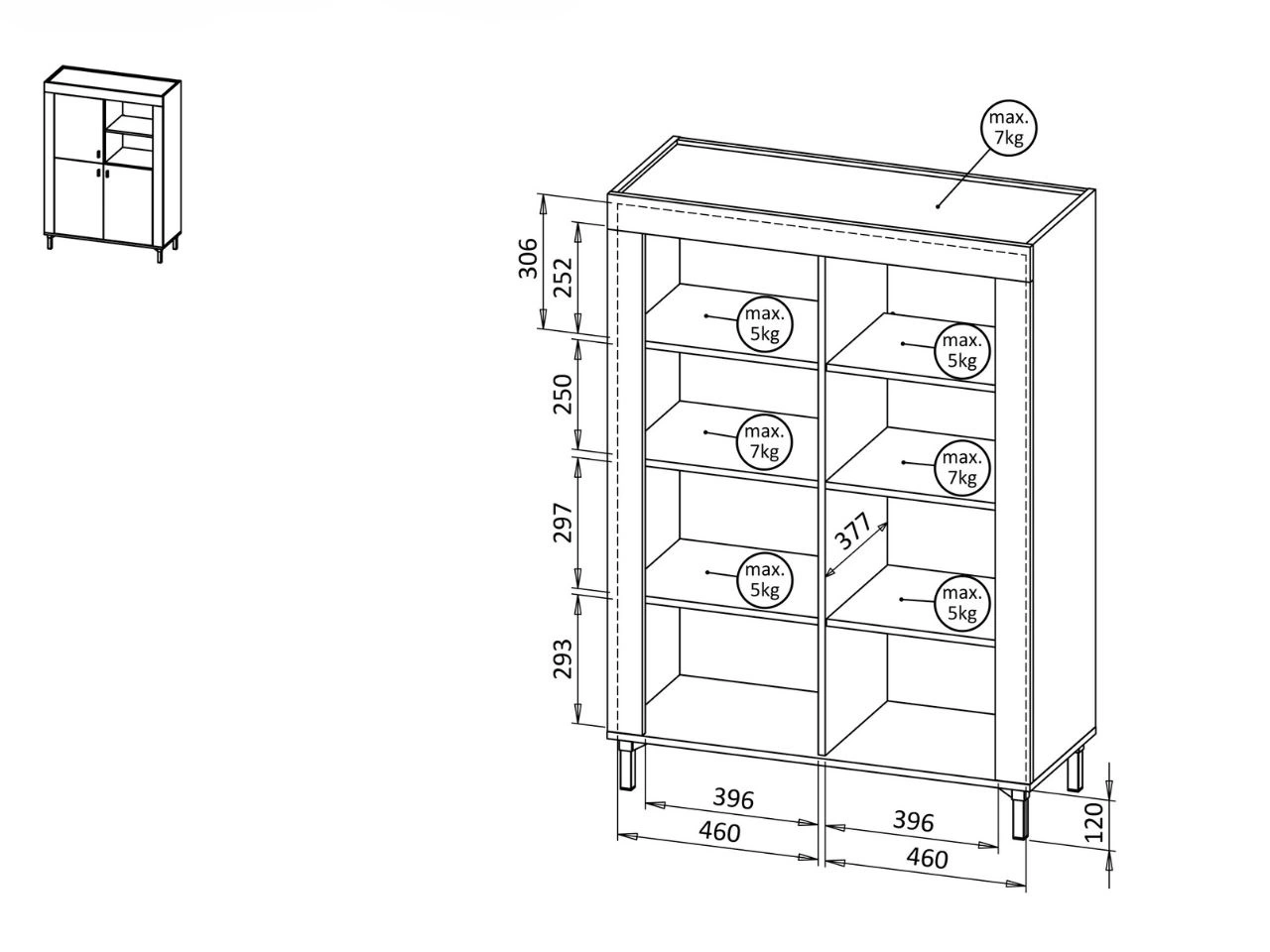 max. 7kg

306
252
250
297
293

max. 5kg
max. 5kg
max. 7kg
max. 7kg
377
max. 5kg
max. 5kg

396
460
396
460
120