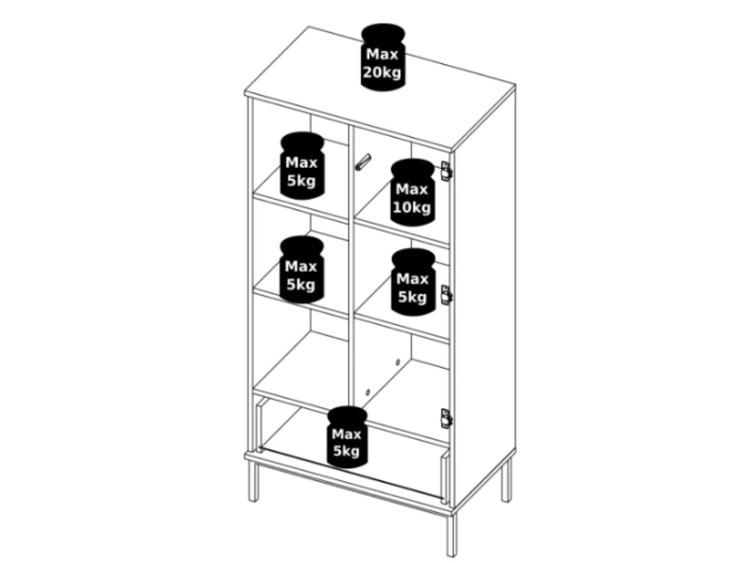 Max
20kg

Max
5kg

Max
10kg

Max
5kg

Max
5kg

Max
5kg