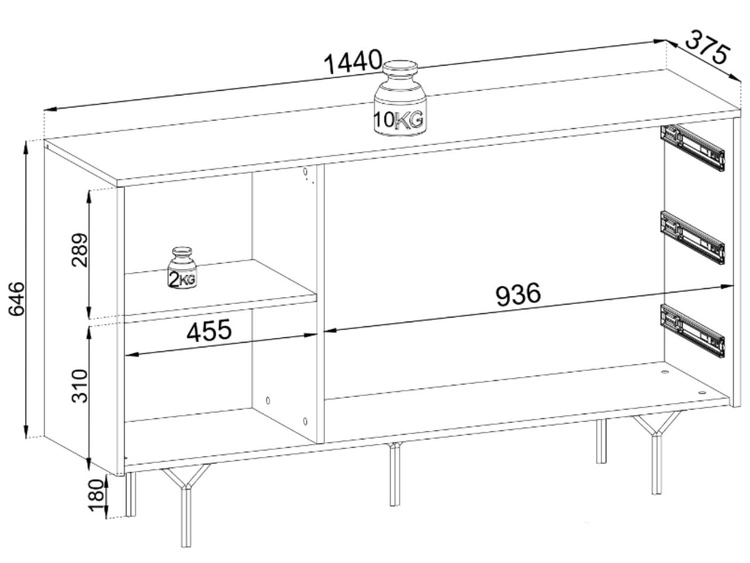 1440
375
10KG
646
289
2KG
936
455
310
180