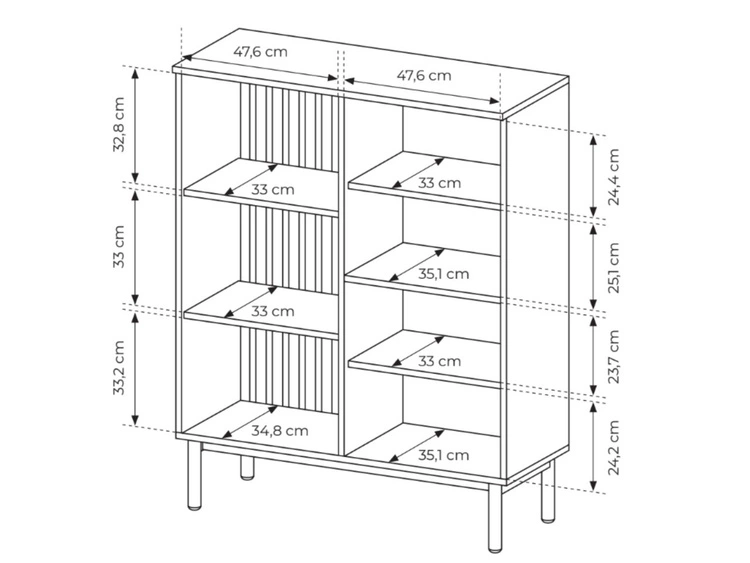 47,6 cm
47,6 cm
32,8 cm
33 cm
33,2 cm
33 cm
33 cm
34,8 cm
33 cm
35,1 cm
33 cm
35,1 cm
24,4 cm
25,1 cm
23,7 cm
24,2 cm