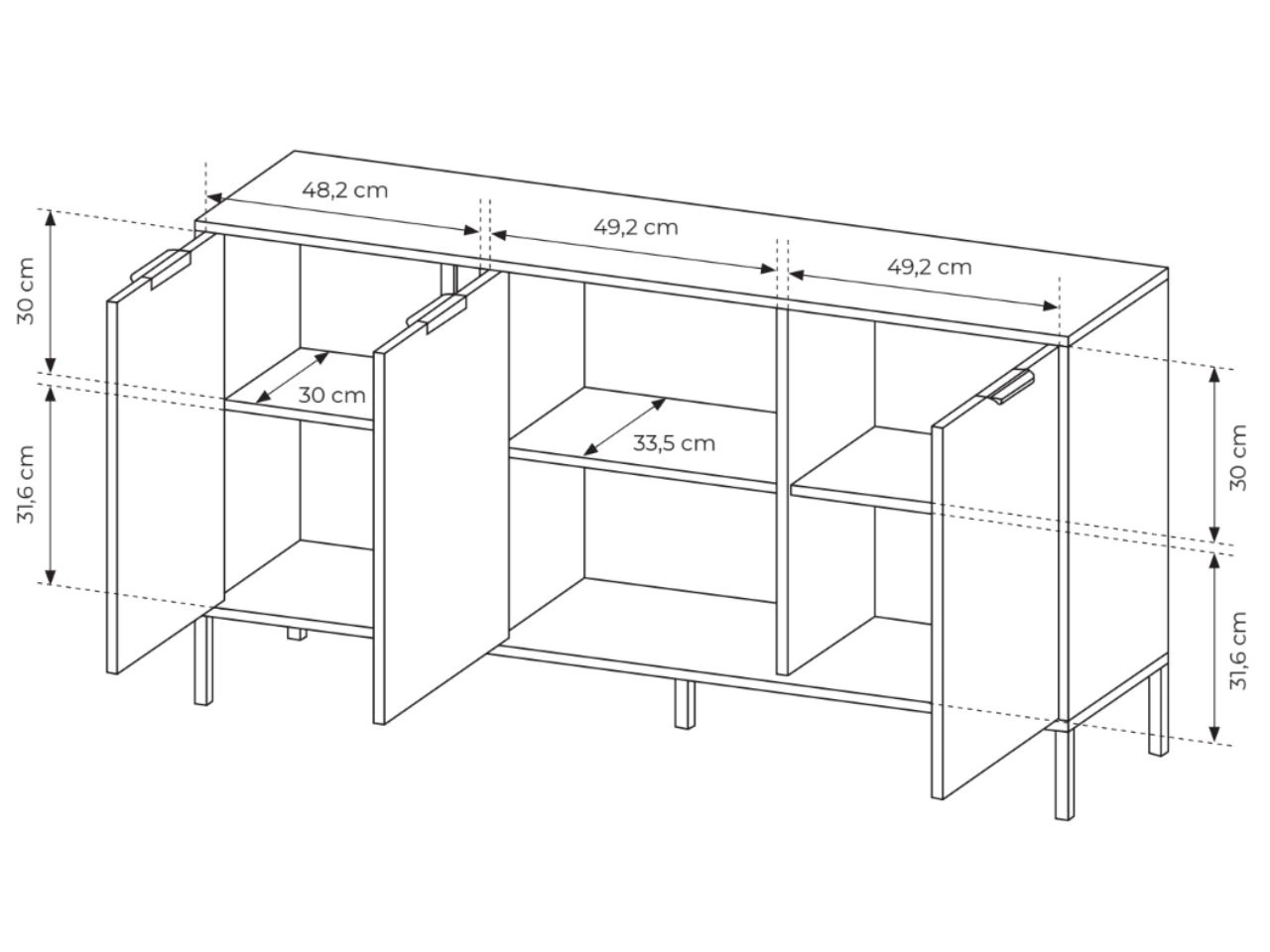 48,2 cm
49,2 cm
49,2 cm
30 cm
31,6 cm
30 cm
33,5 cm
30 cm
31,6 cm