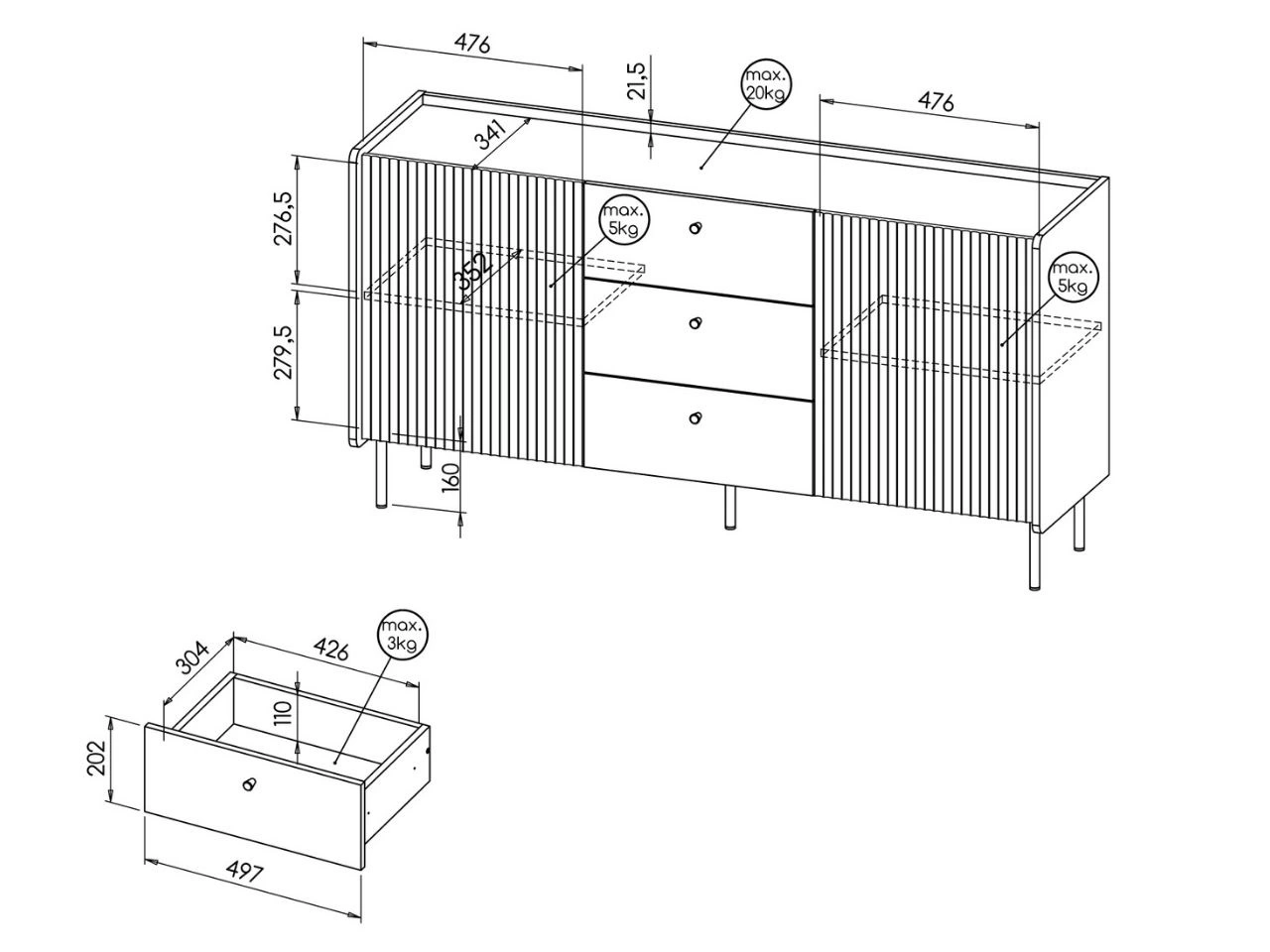 476
21,5
max.
20kg
476
341
276,5
max.
5kg
352
max.
5kg
279,5
160
304
426
max.
3kg
110
202
497