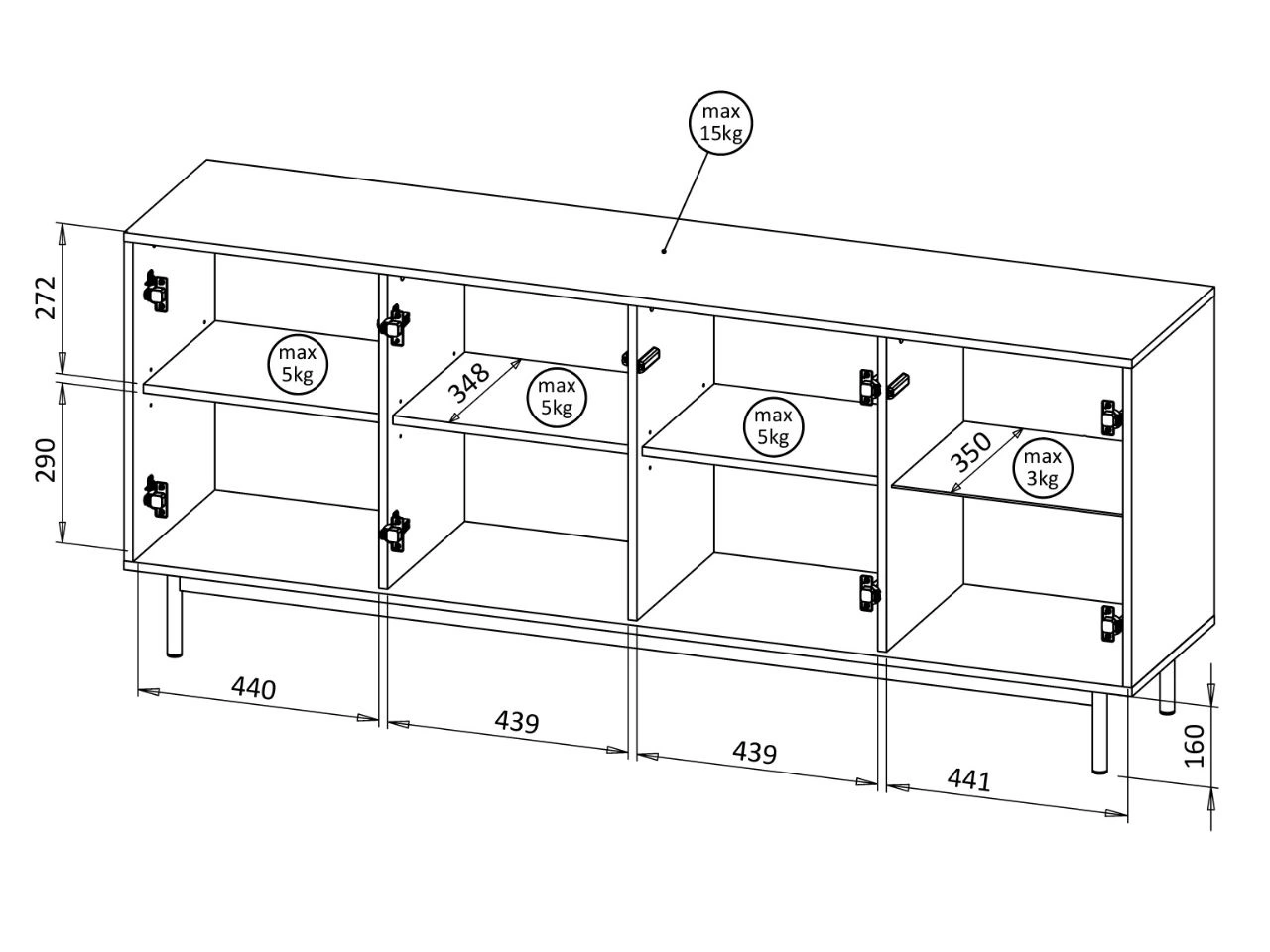 max
15kg

272

290

max
5kg

348

max
5kg

max
5kg

350

max
3kg

440

439

439

441

160