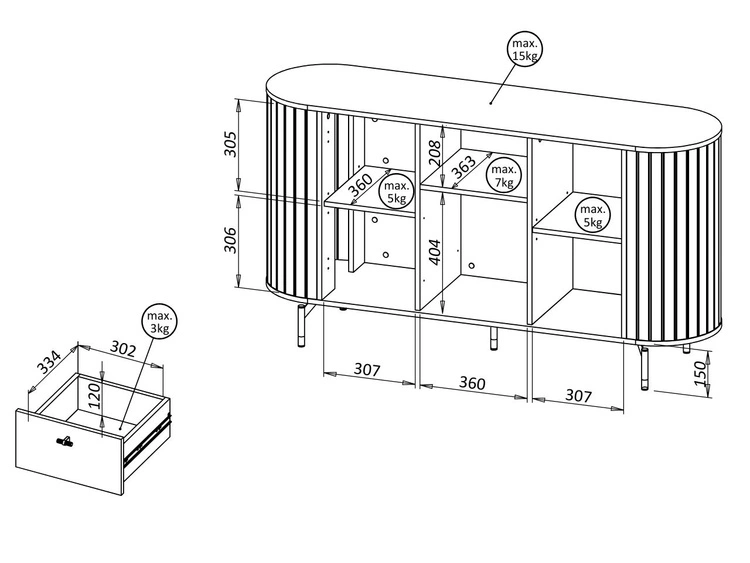 max.
15kg

305

306

360

max.
5kg

208

363

max.
7kg

404

max.
5kg

307

360

307

150

max.
3kg

334

302

120