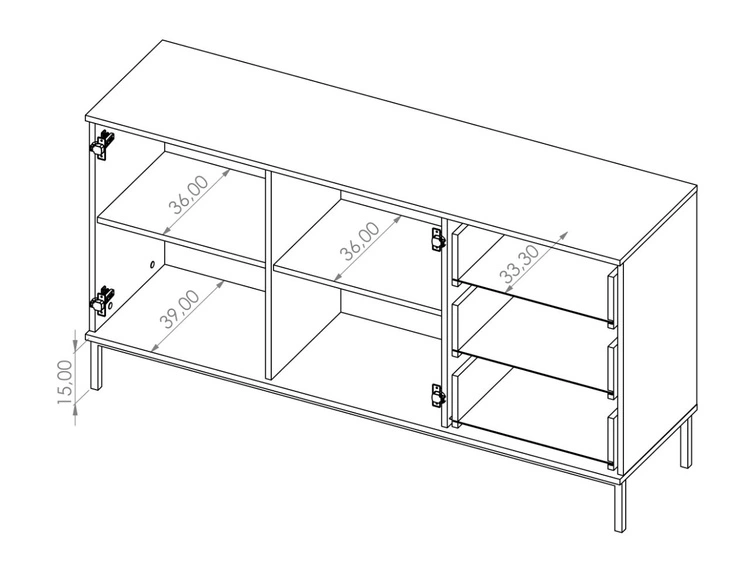 36,00
36,00
33,30
39,00
15,00