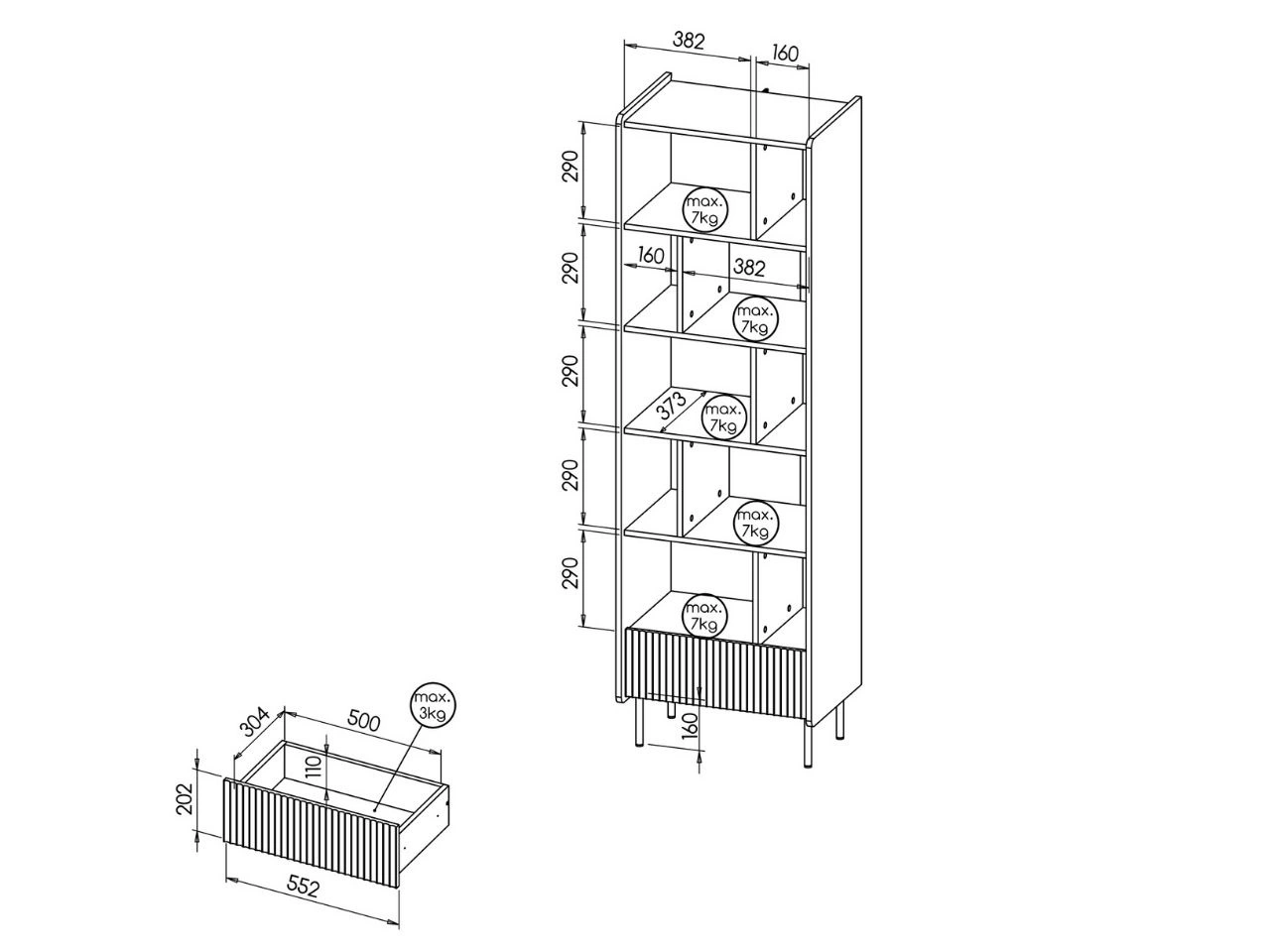 382
160
290
max.
7kg
290
160
382
max.
7kg
290
373
max.
7kg
290
max.
7kg
290
max.
7kg
160
304
500
max.
3kg
110
202
552