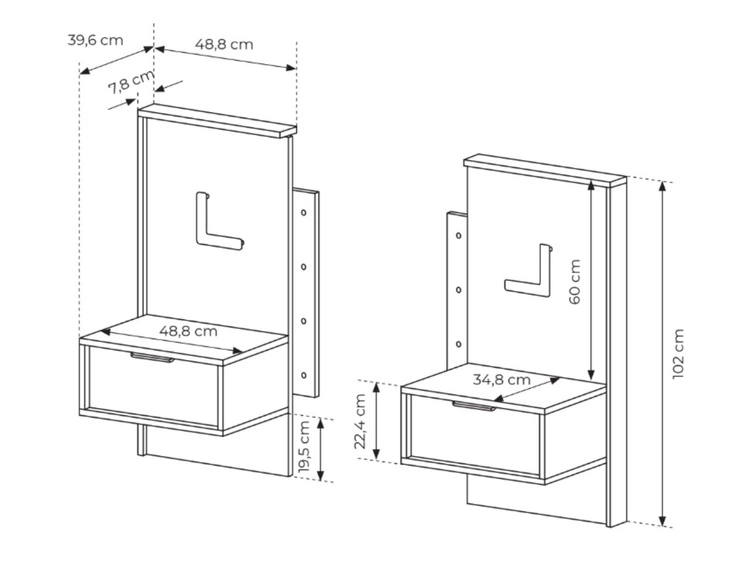 39,6 cm
48,8 cm
7,8 cm
48,8 cm
19,5 cm
60 cm
34,8 cm
22,4 cm
102 cm