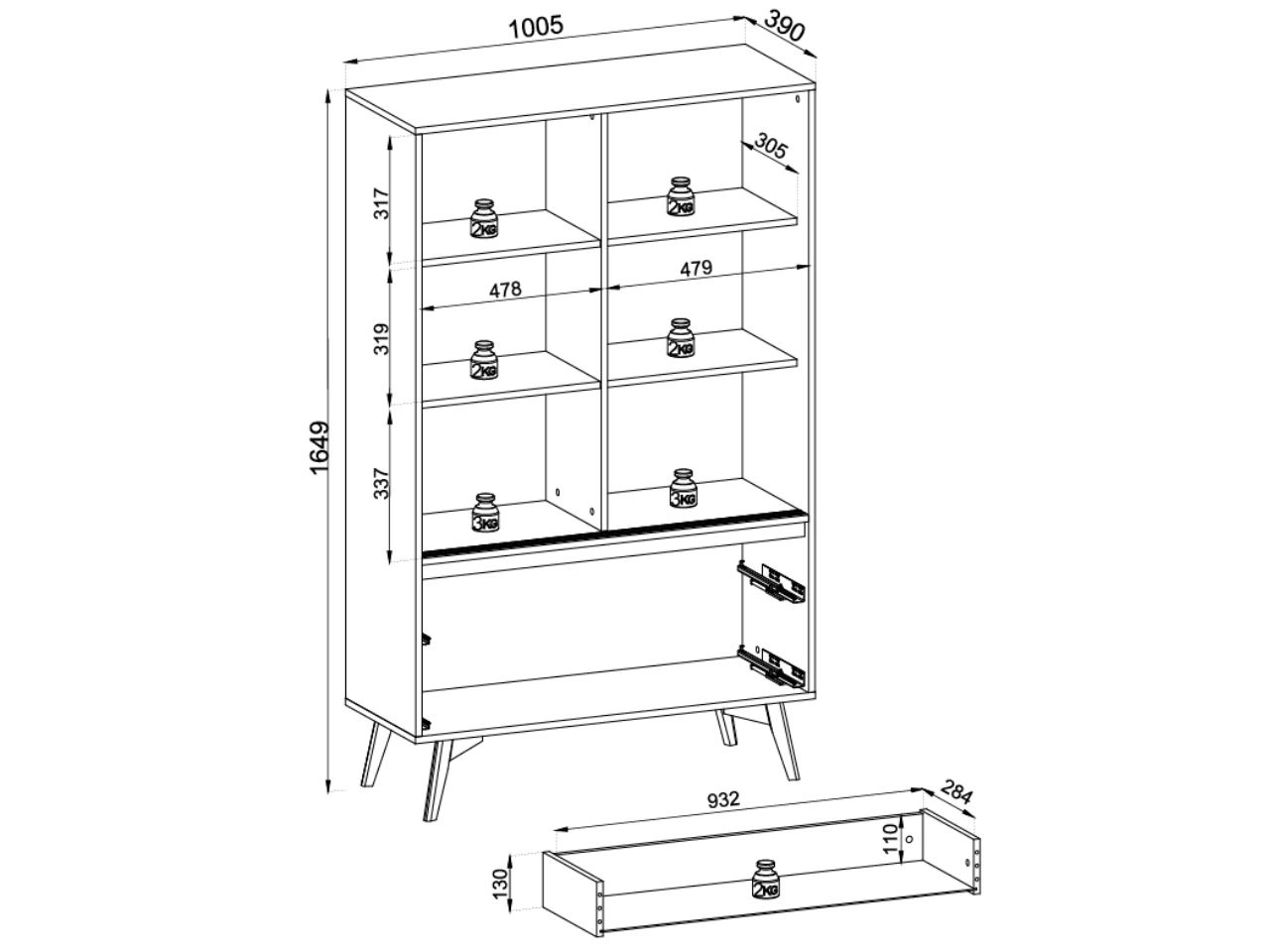 1005
390
305
317
2KG
2KG
478
479
319
2KG
2KG
1649
337
3KG
3KG
932
284
110
130
2KG