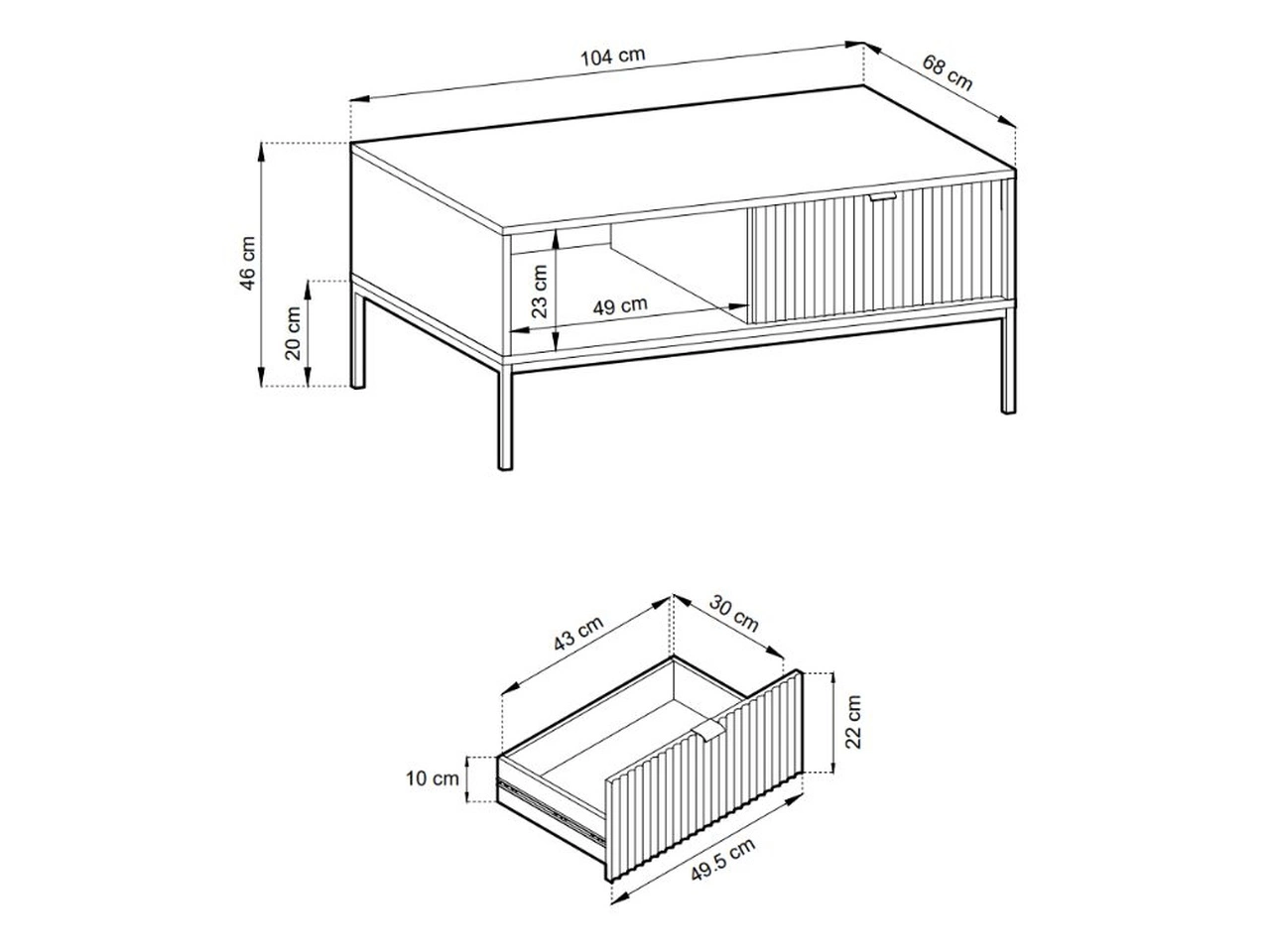 104 cm
68 cm
46 cm
20 cm
23 cm
49 cm

43 cm
30 cm
22 cm
10 cm
49.5 cm