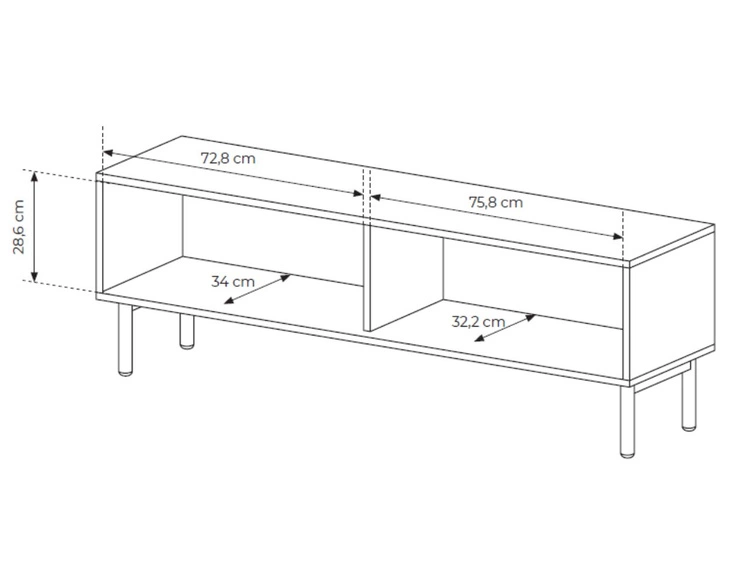 72,8 cm
75,8 cm
28,6 cm
34 cm
32,2 cm