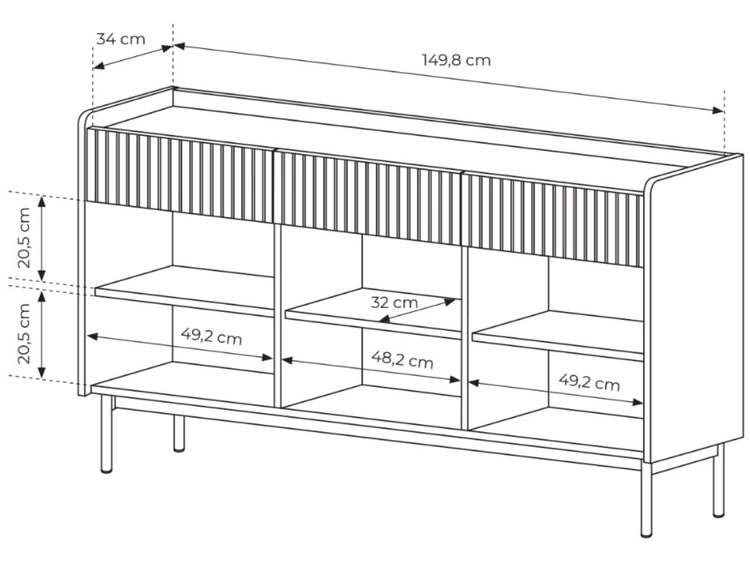 34 cm
149,8 cm
20,5 cm
20,5 cm
32 cm
49,2 cm
48,2 cm
49,2 cm