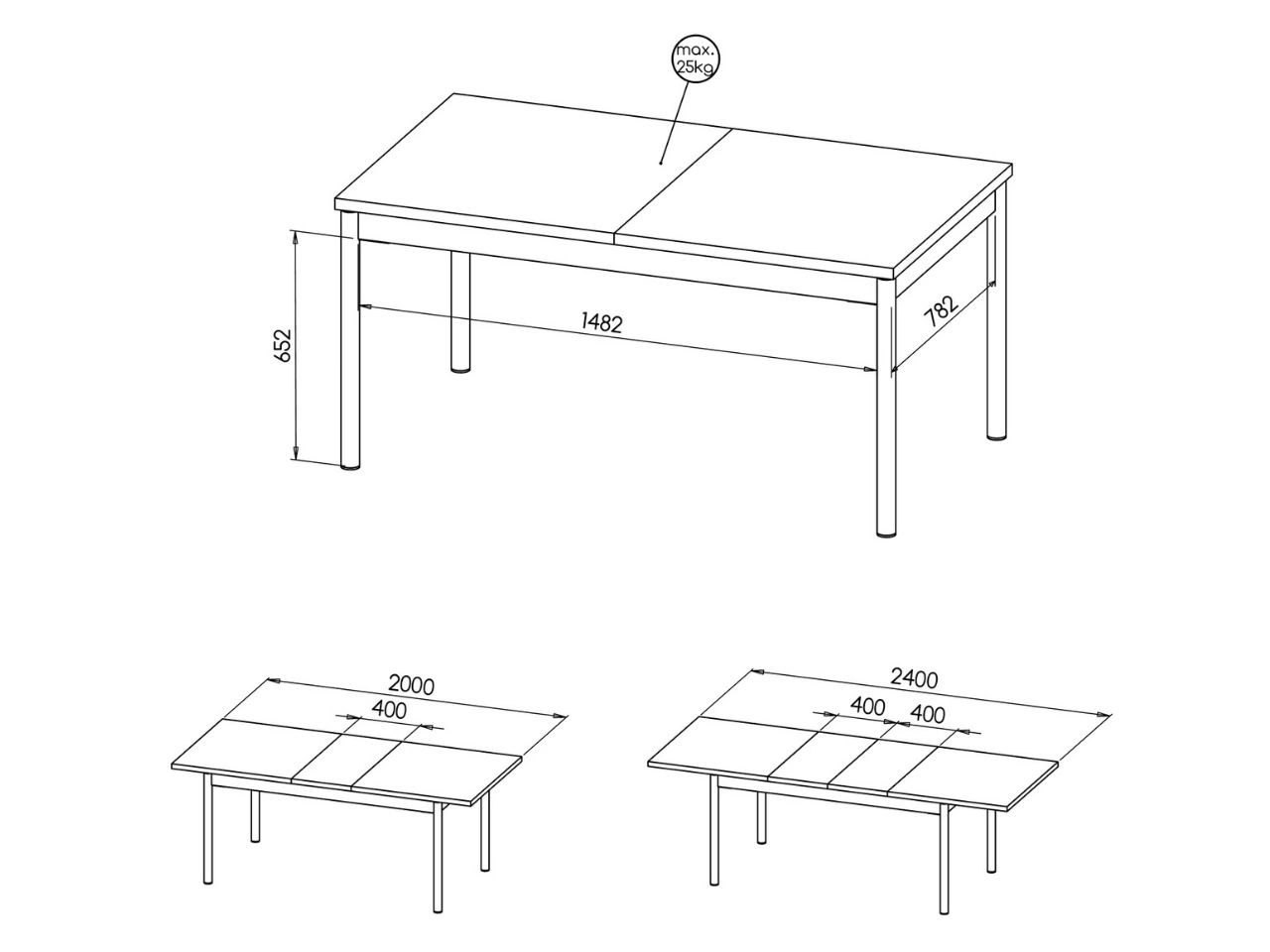 max. 25kg

652

1482

782

2000

400

2400

400 400