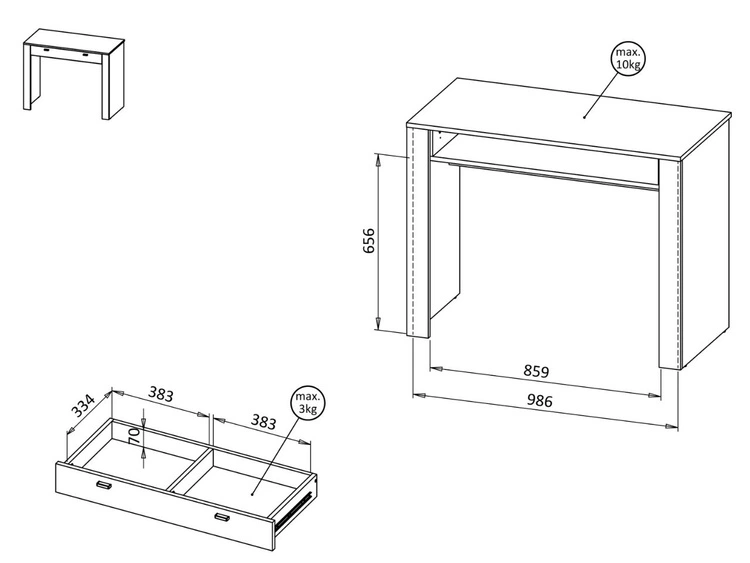 max.
10kg

656

859

986

334

383

383

70

max.
3kg