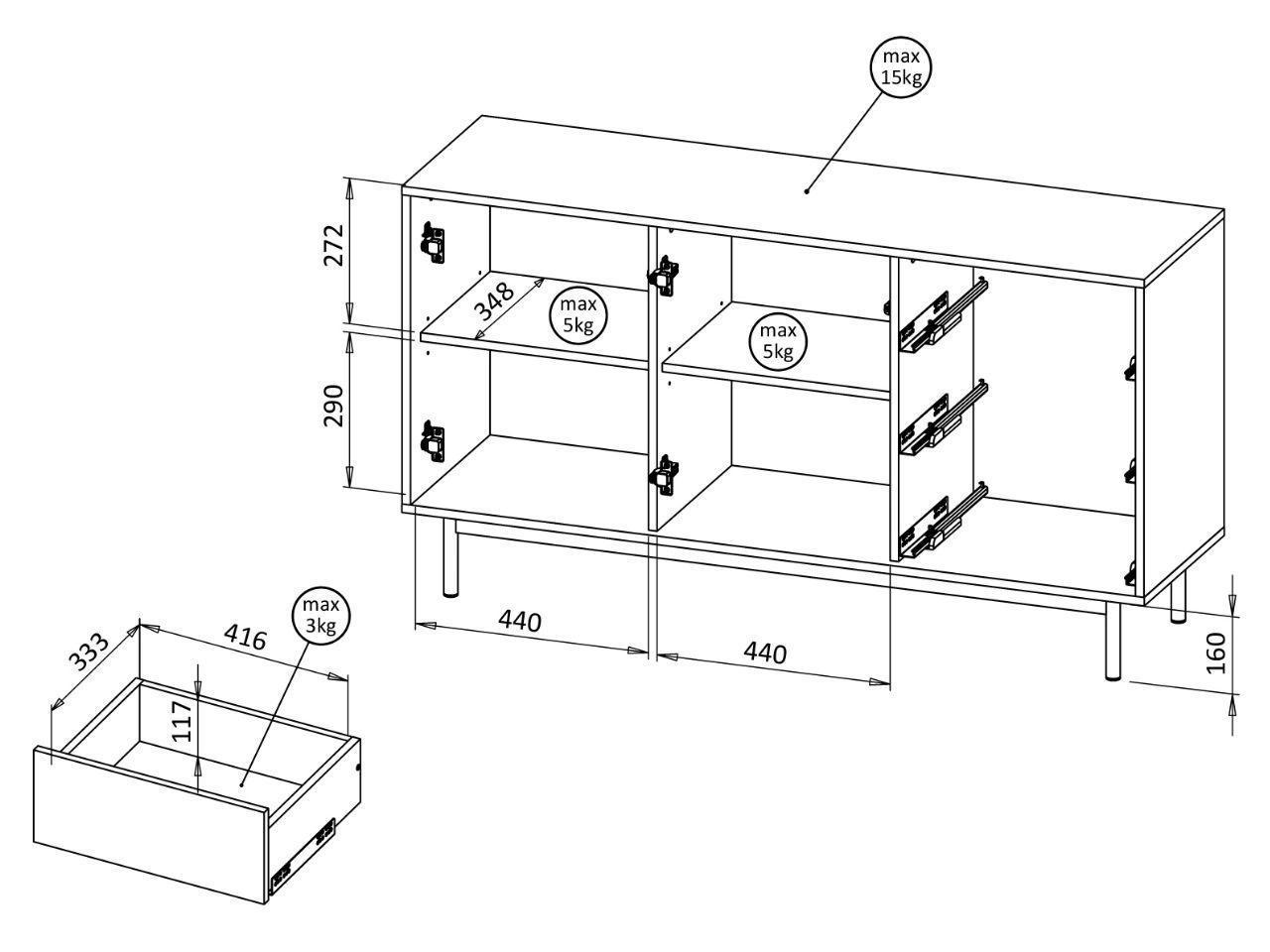 max 15kg

272

348

max 5kg

max 5kg

290

440

440

160

max 3kg

333

416

117