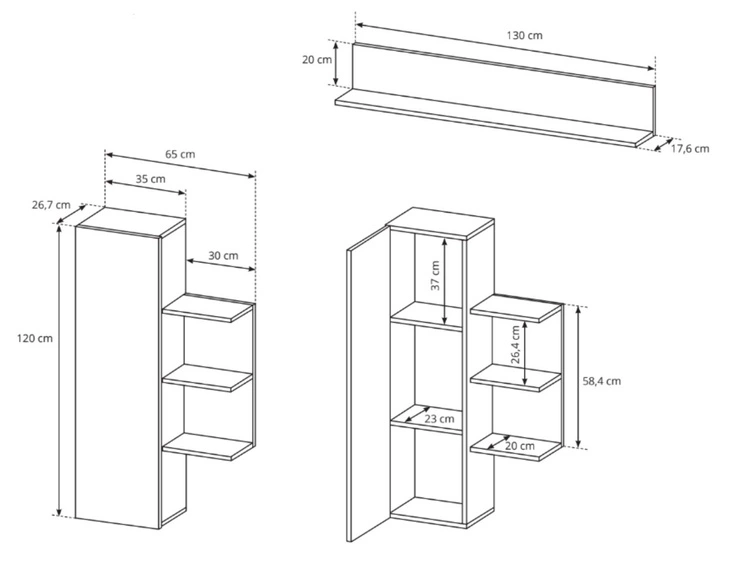 130 cm
20 cm
17,6 cm
65 cm
35 cm
26,7 cm
30 cm
120 cm
37 cm
26,4 cm
58,4 cm
23 cm
20 cm