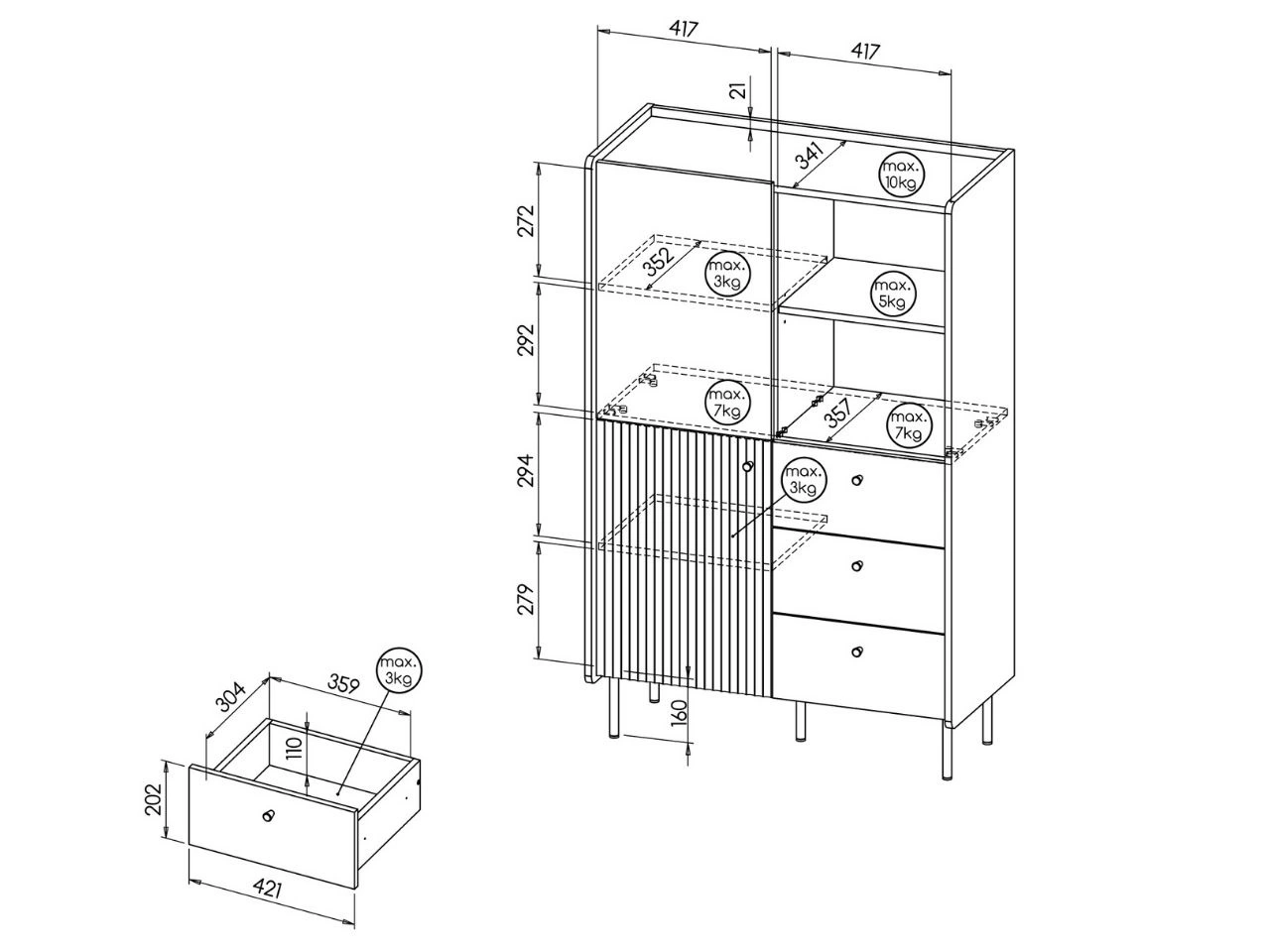 417
417
21
341
max. 10kg
272
352
max. 3kg
max. 5kg
292
max. 7kg
357
max. 7kg
294
max. 3kg
279
160
304
359
max. 3kg
110
202
421