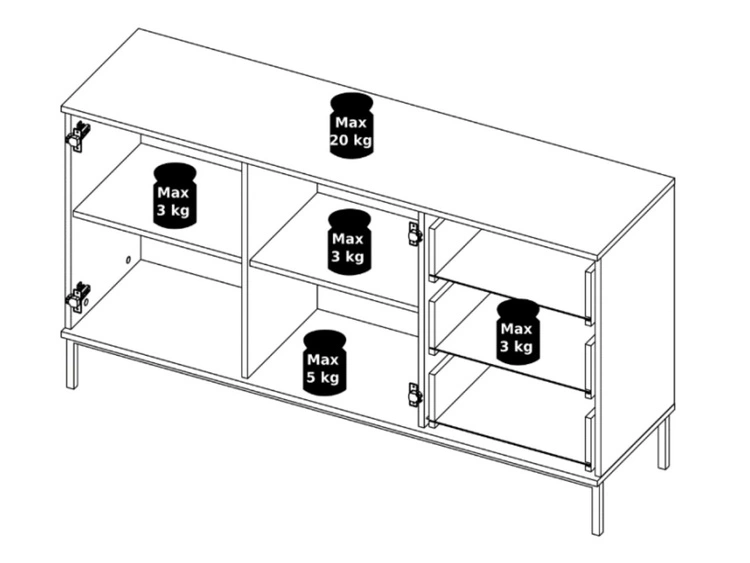 Max
20 kg

Max
3 kg

Max
3 kg

Max
3 kg

Max
5 kg