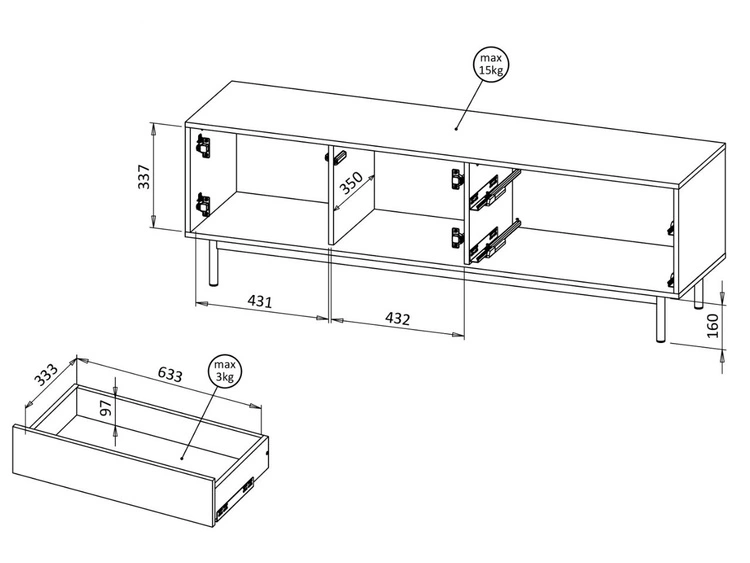 max 15kg

337

350

431

432

160

333

633

max 3kg

97