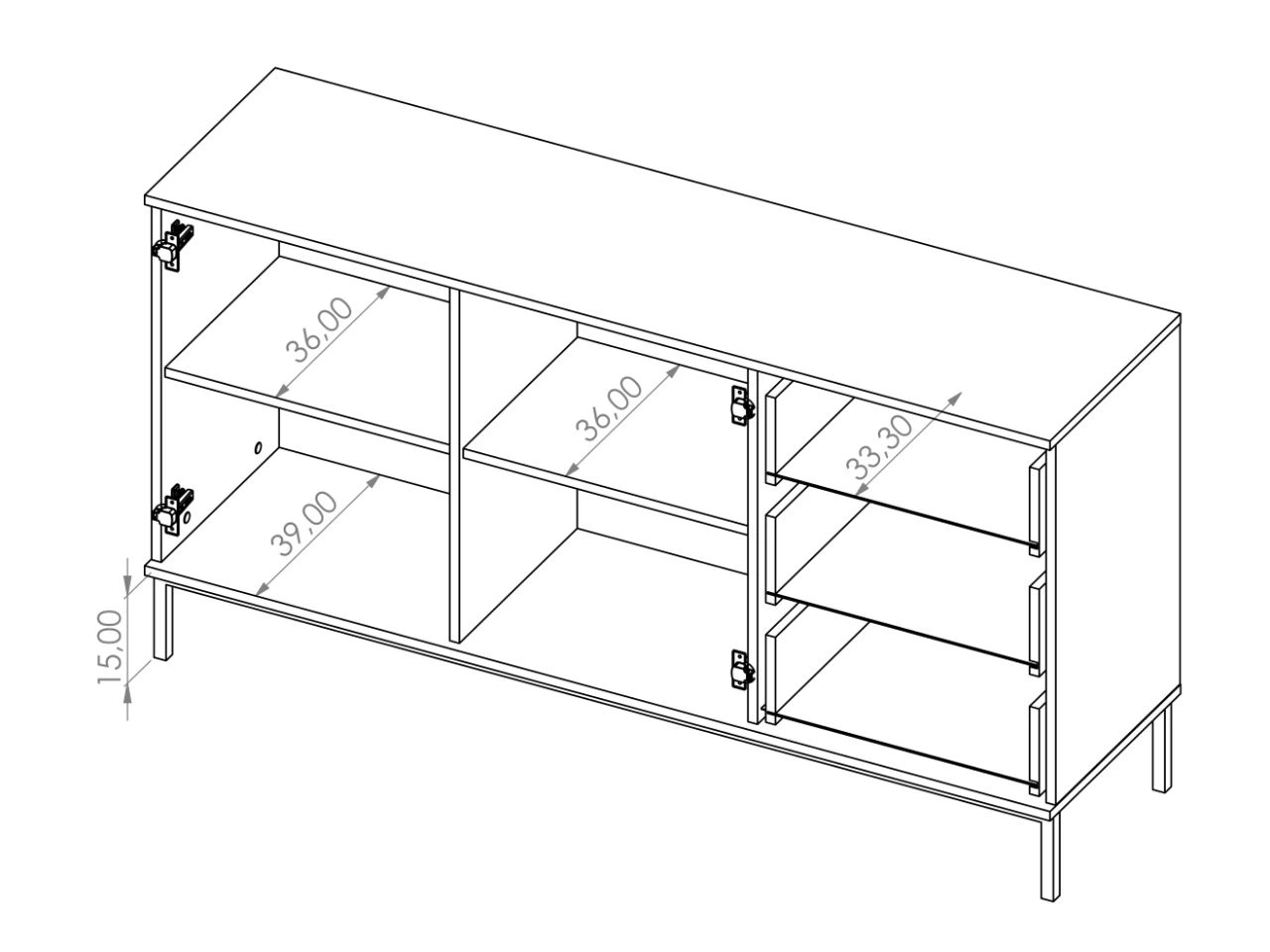 36,00
36,00
33,30
39,00
15,00