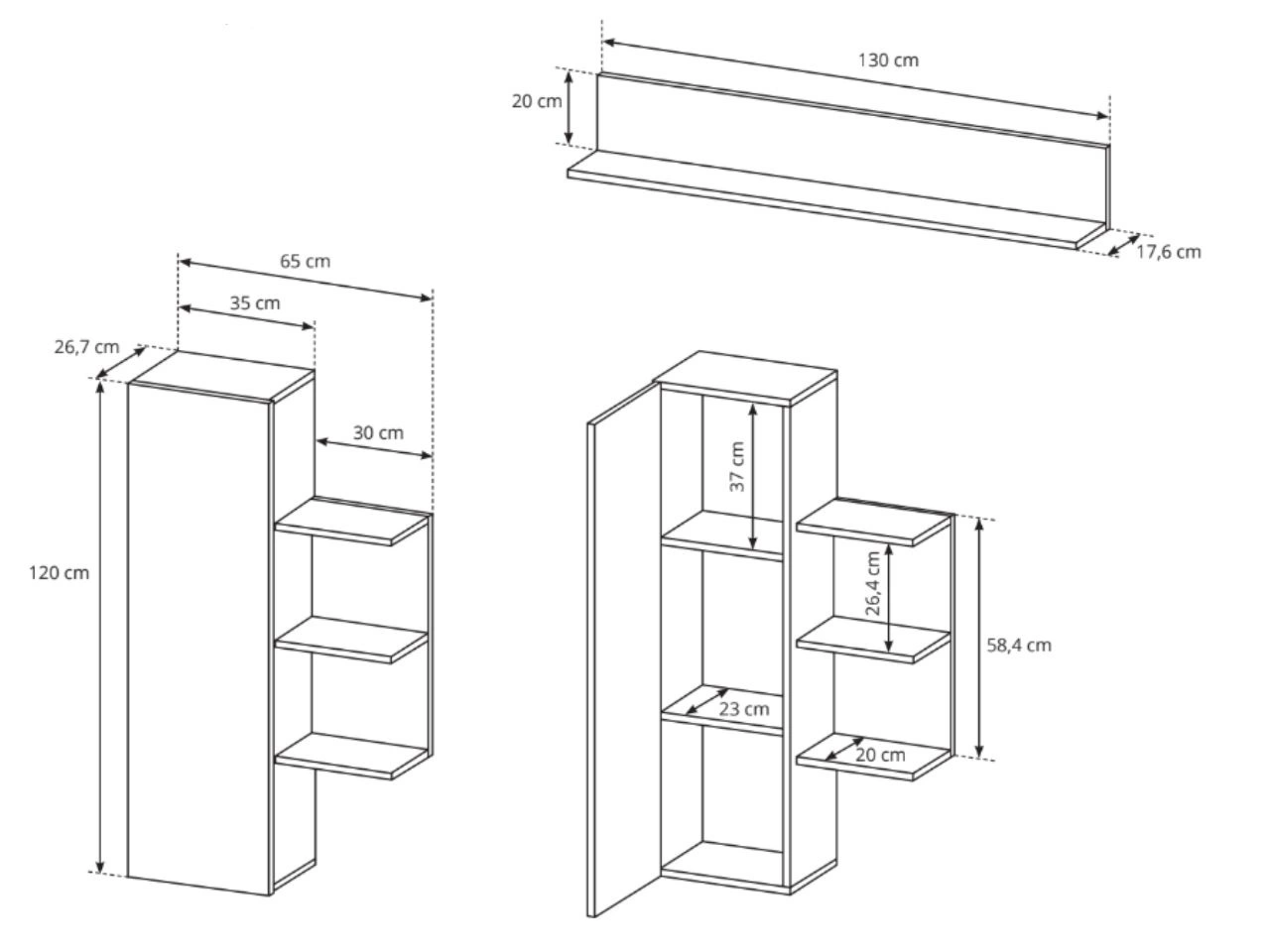 130 cm
20 cm
17,6 cm
65 cm
35 cm
26,7 cm
30 cm
120 cm
37 cm
26,4 cm
58,4 cm
23 cm
20 cm