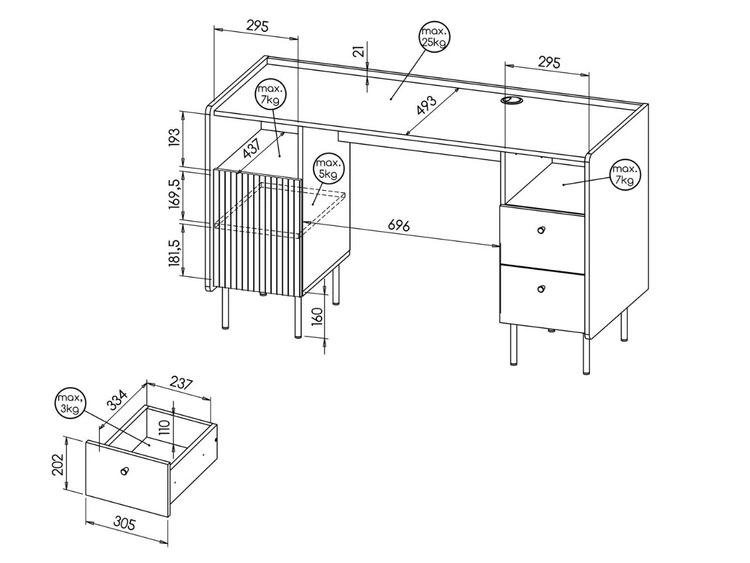 295
21
max. 25kg
295
max. 7kg
493
193
437
max. 5kg
max. 7kg
169,5
696
181,5
160
max. 3kg
334
237
110
202
305