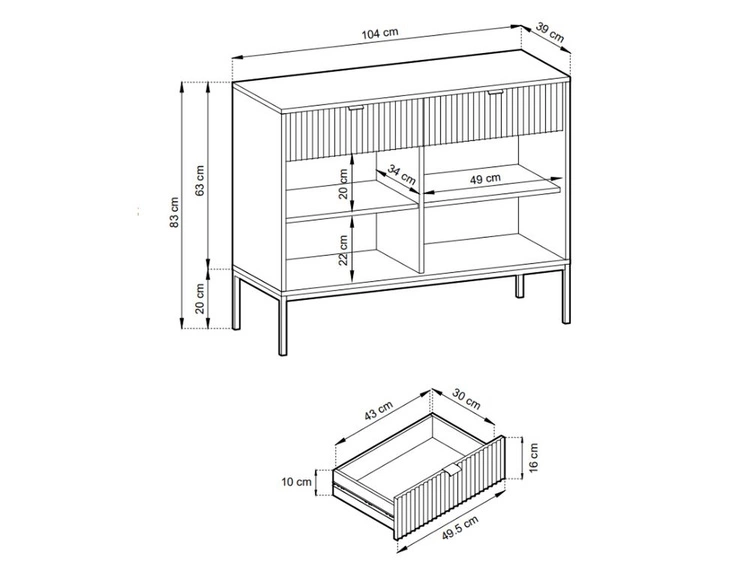 104 cm
39 cm
83 cm
63 cm
20 cm
20 cm
34 cm
49 cm
22 cm
43 cm
30 cm
16 cm
10 cm
49.5 cm