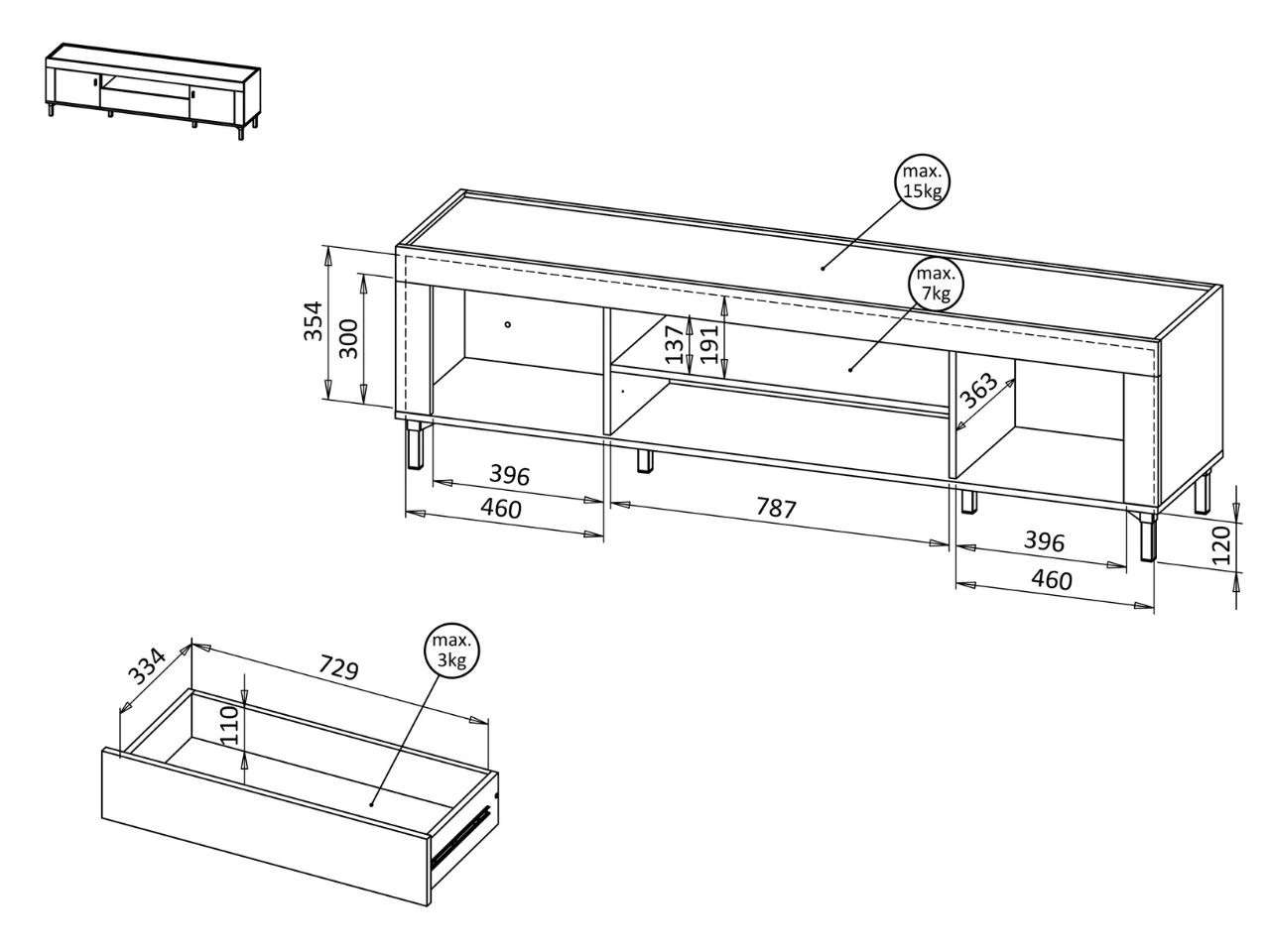 max.
15kg

max.
7kg

354

300

137

191

363

396

460

787

396

460

120

334

729

110

max.
3kg