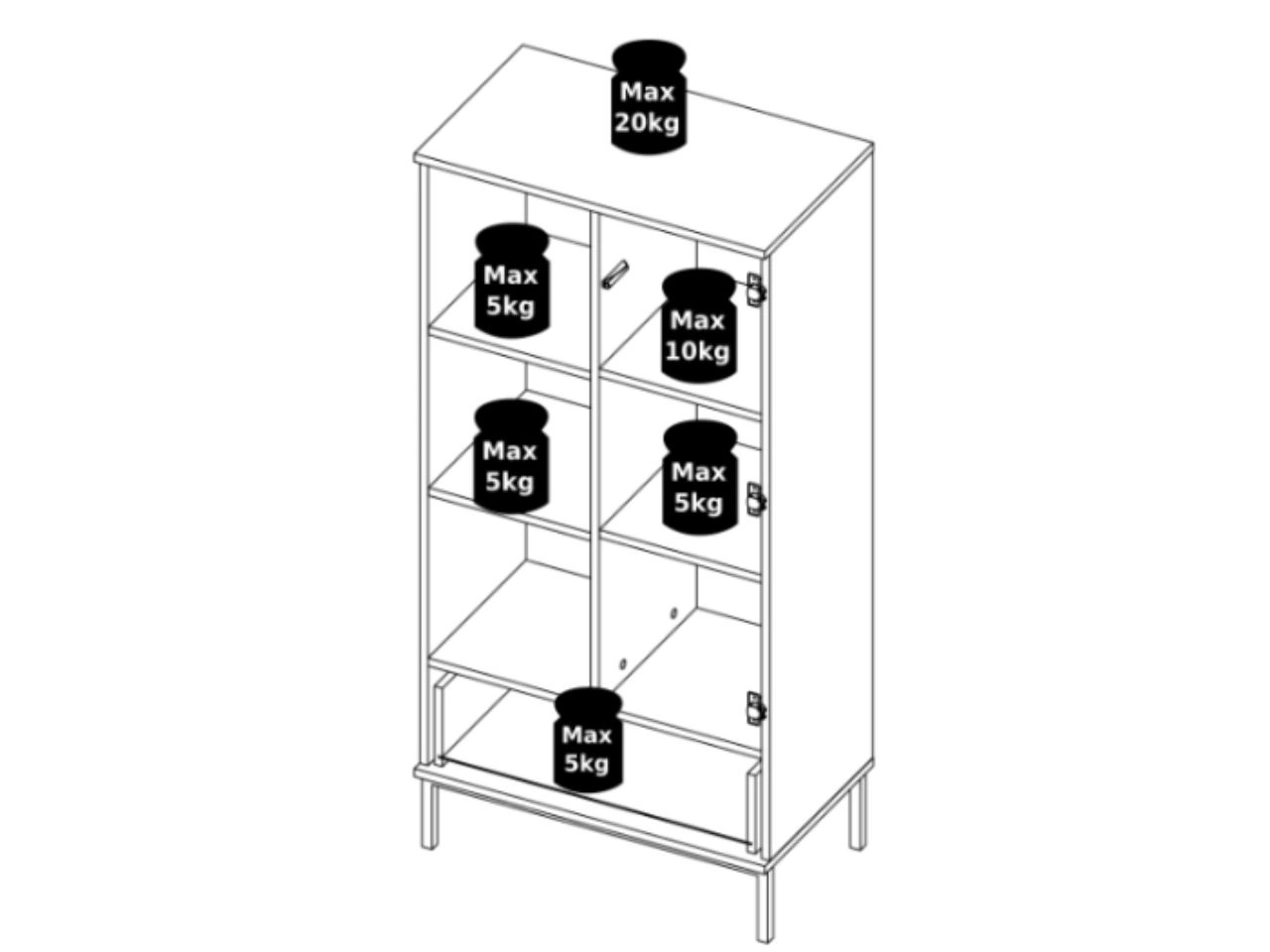 Max
20kg

Max
5kg

Max
10kg

Max
5kg

Max
5kg

Max
5kg