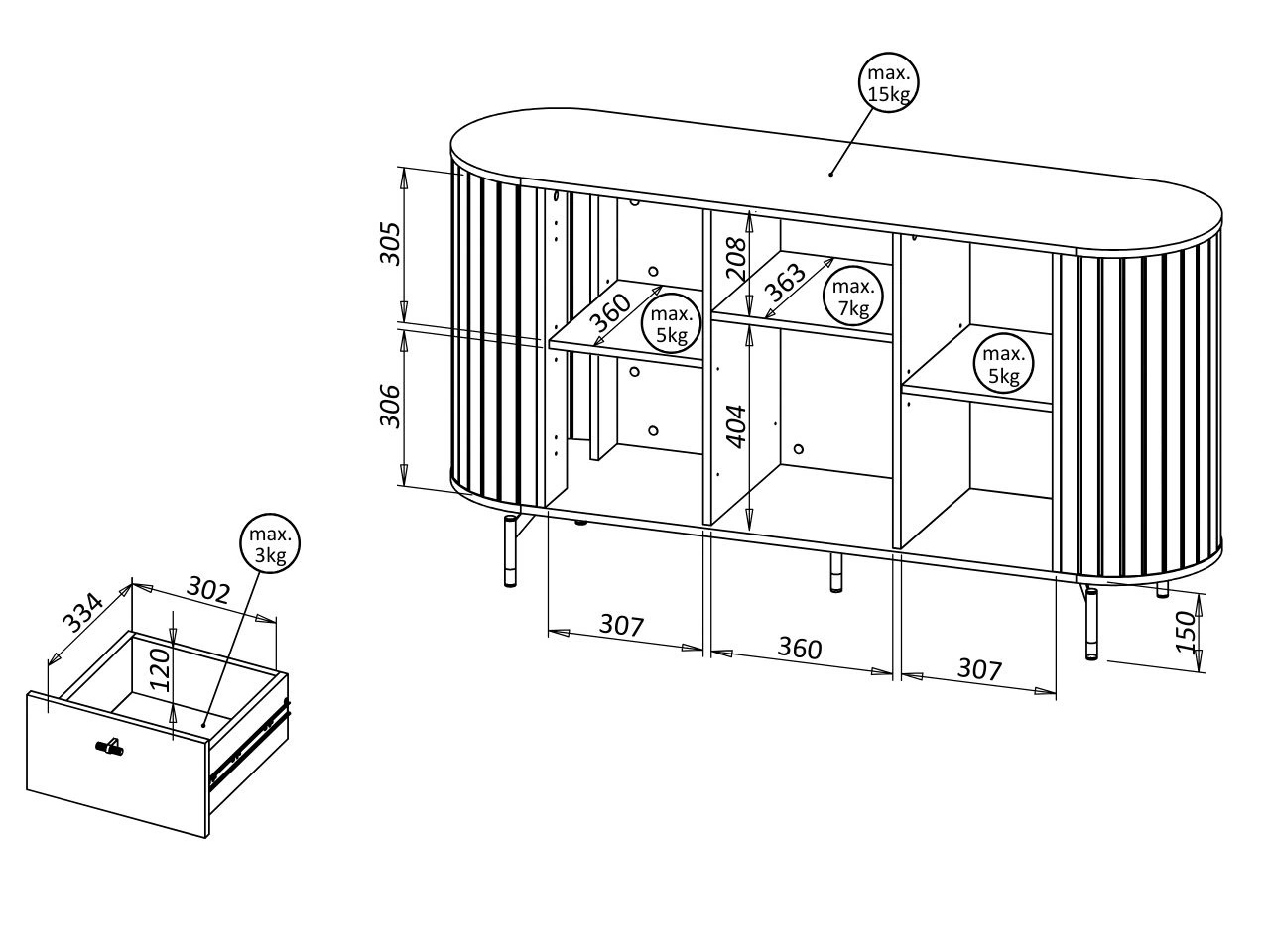 max.
15kg

305

306

360

max.
5kg

208

363

max.
7kg

404

max.
5kg

307

360

307

150

max.
3kg

334

302

120