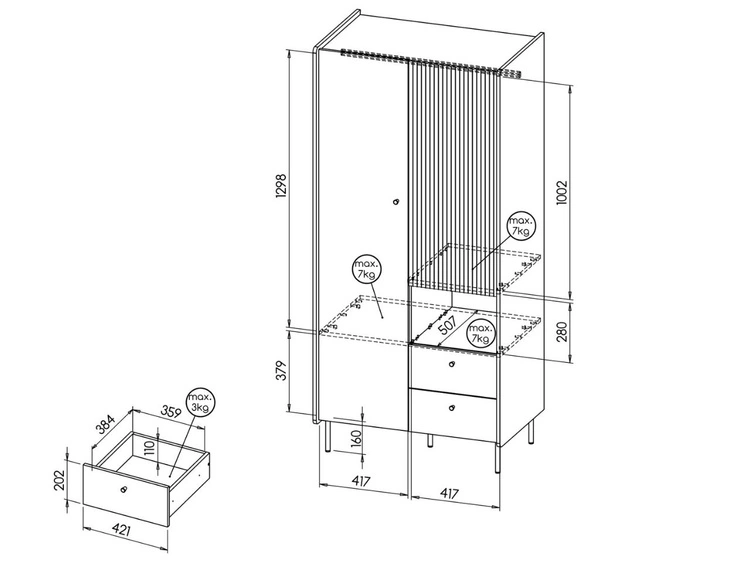 1298
1002
max. 7kg
max. 7kg
507
max. 7kg
280
379
160
417
417
384
359
max. 3kg
110
202
421