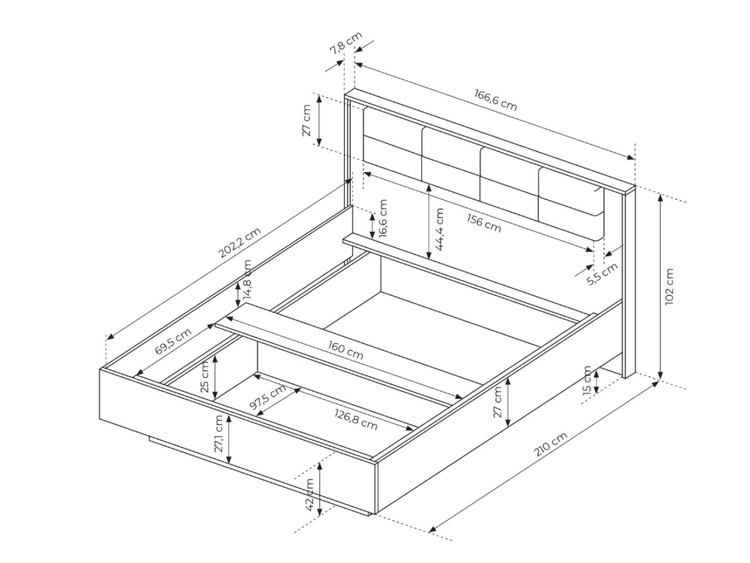 7,8 cm
166,6 cm
27 cm
156 cm
16,6 cm
44,4 cm
5,5 cm
202,2 cm
14,8 cm
102 cm
69,5 cm
160 cm
25 cm
97,5 cm
126,8 cm
27 cm
15 cm
27,1 cm
210 cm
42 cm