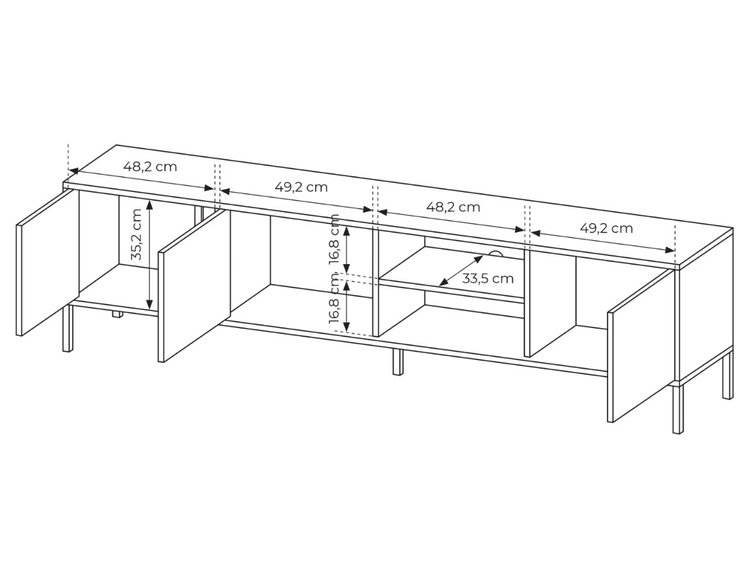 48,2 cm
49,2 cm
48,2 cm
49,2 cm
35,2 cm
16,8 cm
16,8 cm
33,5 cm