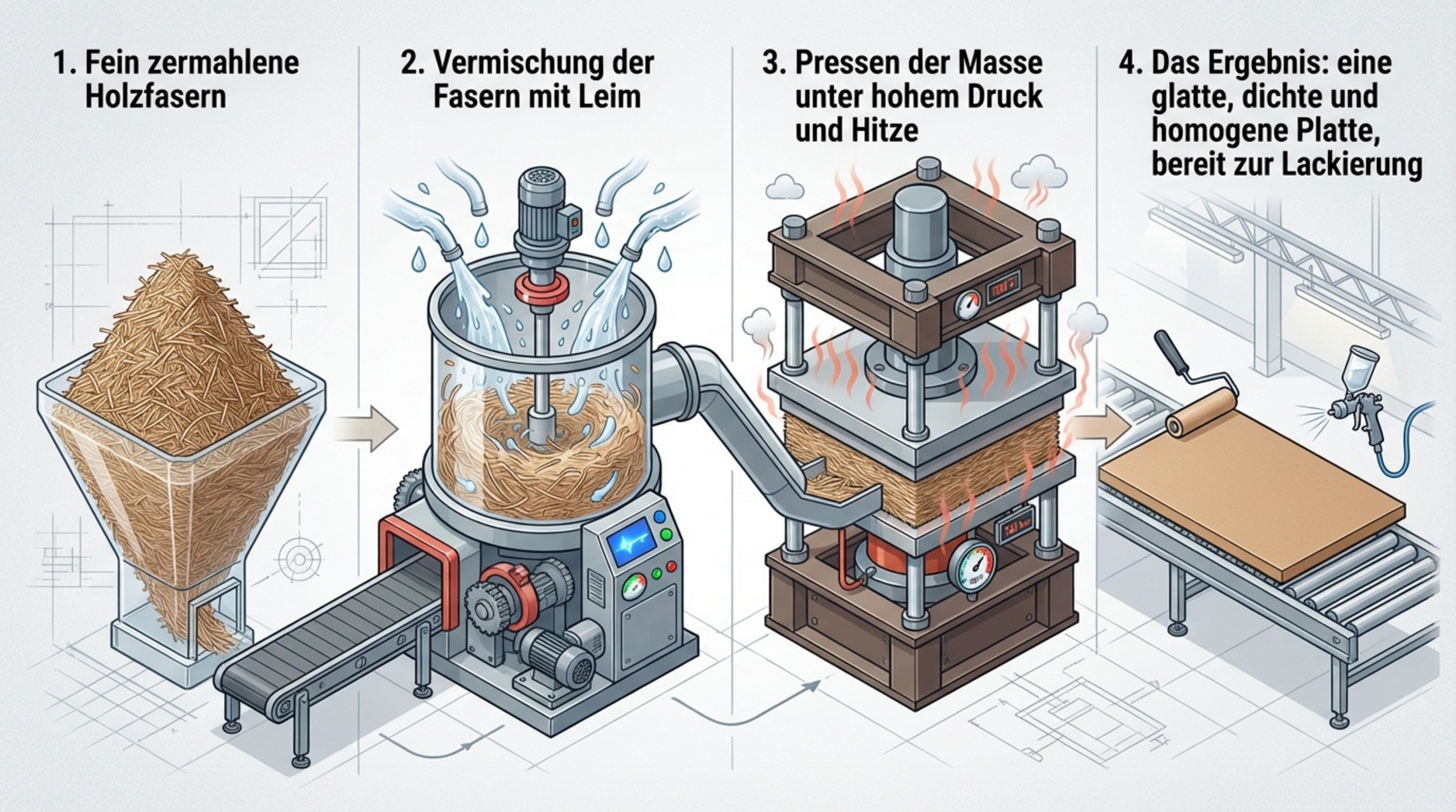 1. Fein zermahlene Holzfasern

2. Vermischung der Fasern mit Leim

3. Pressen der Masse unter hohem Druck und Hitze

4. Das Ergebnis: eine glatte, dichte und homogene Platte, bereit zur Lackierung